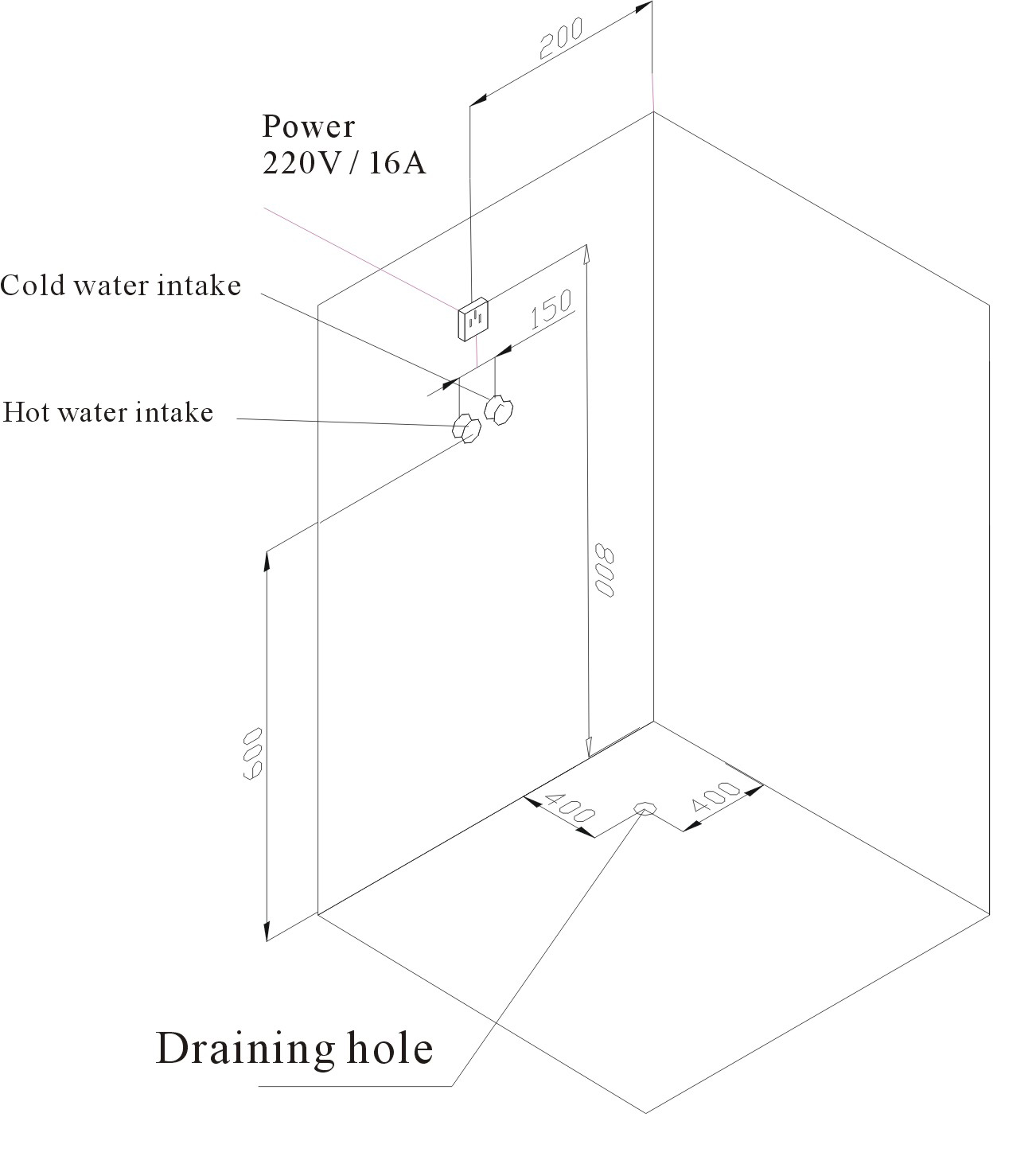 200

Power
220V / 16A

Cold water intake

150

Hot water intake

800

600

400

400

Draining hole