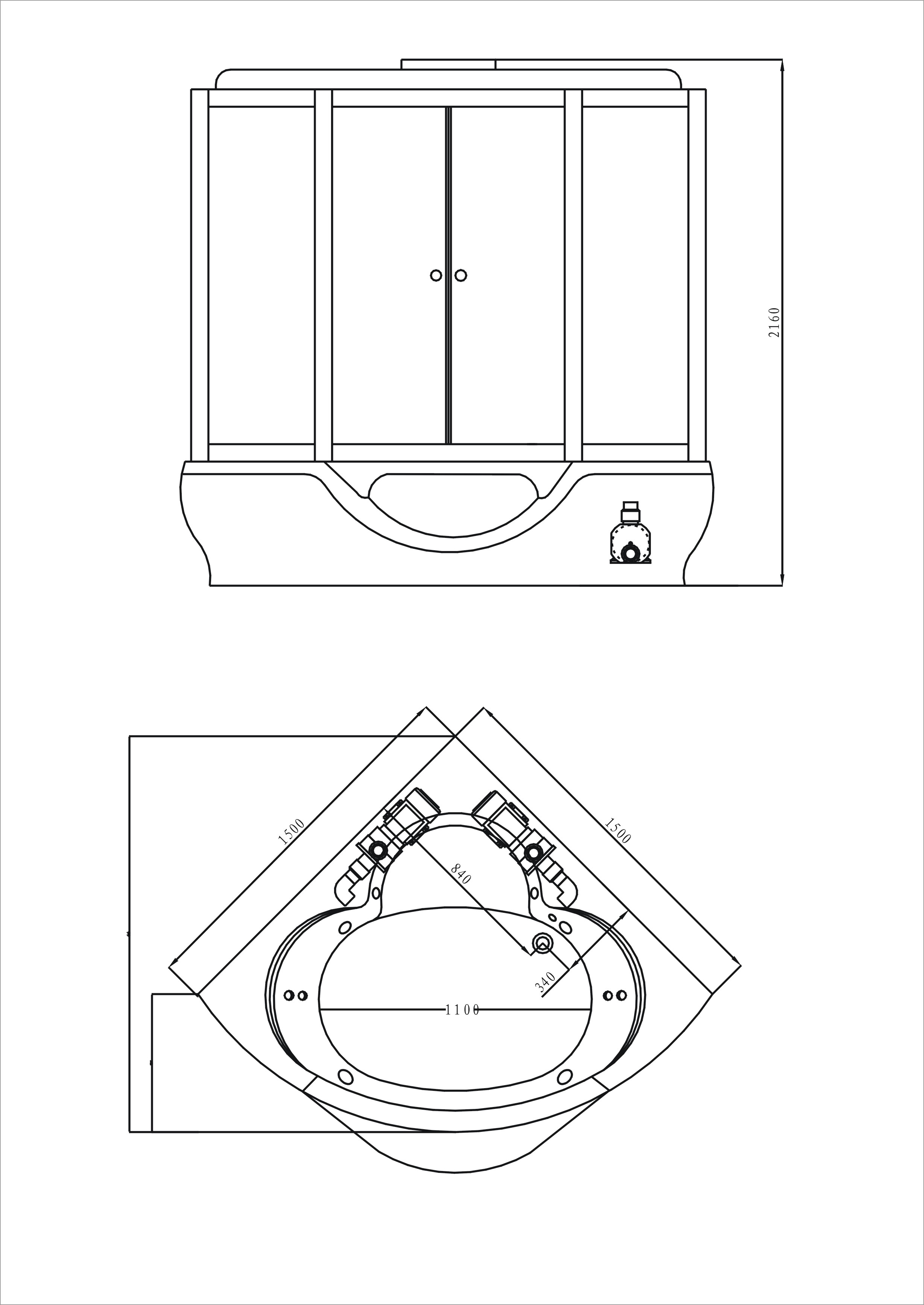 2160

1500

1500

840

340

1100