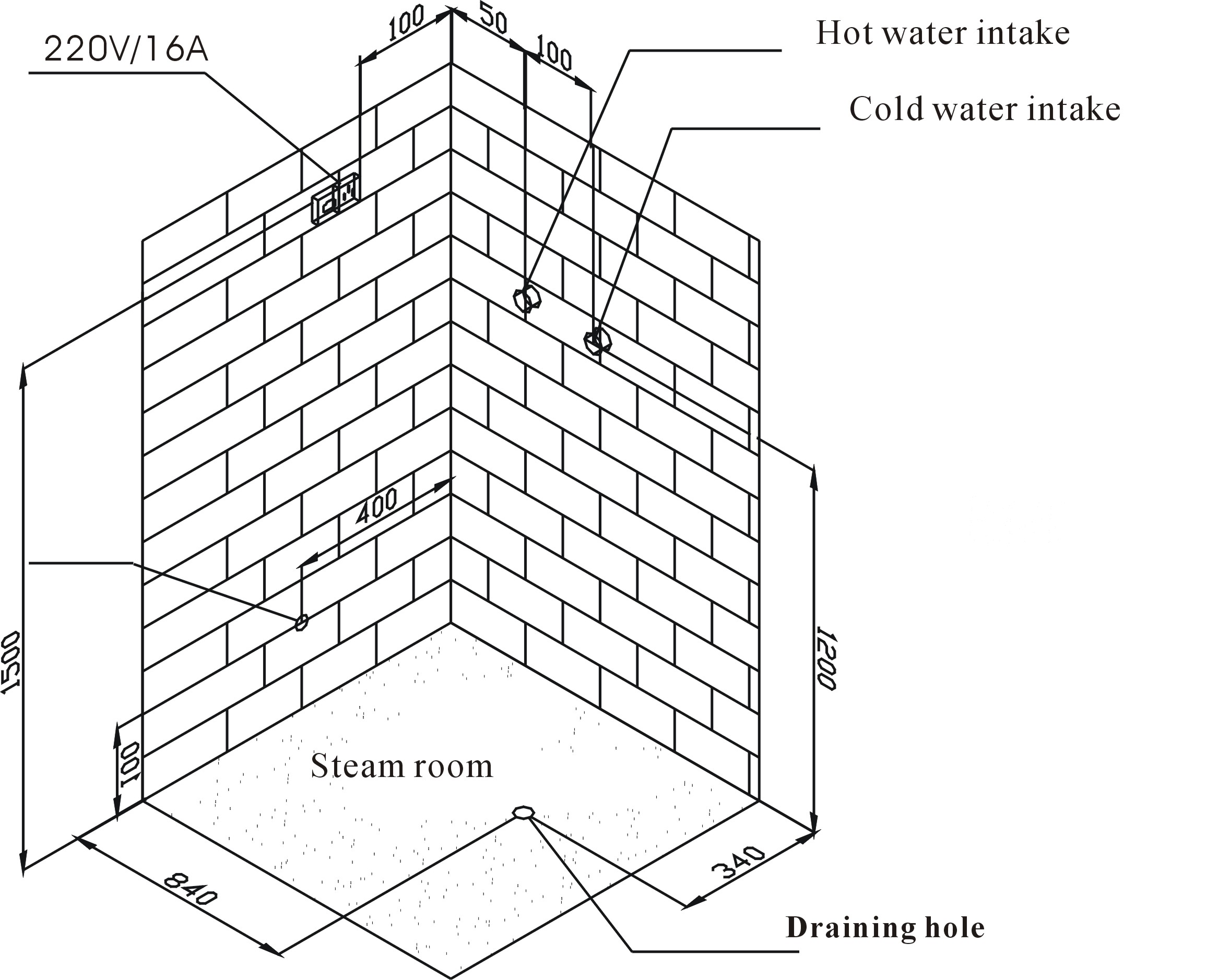 220V/16A

100

50

100

Hot water intake

Cold water intake

400

1500

1200

100

Steam room

840

340

Draining hole