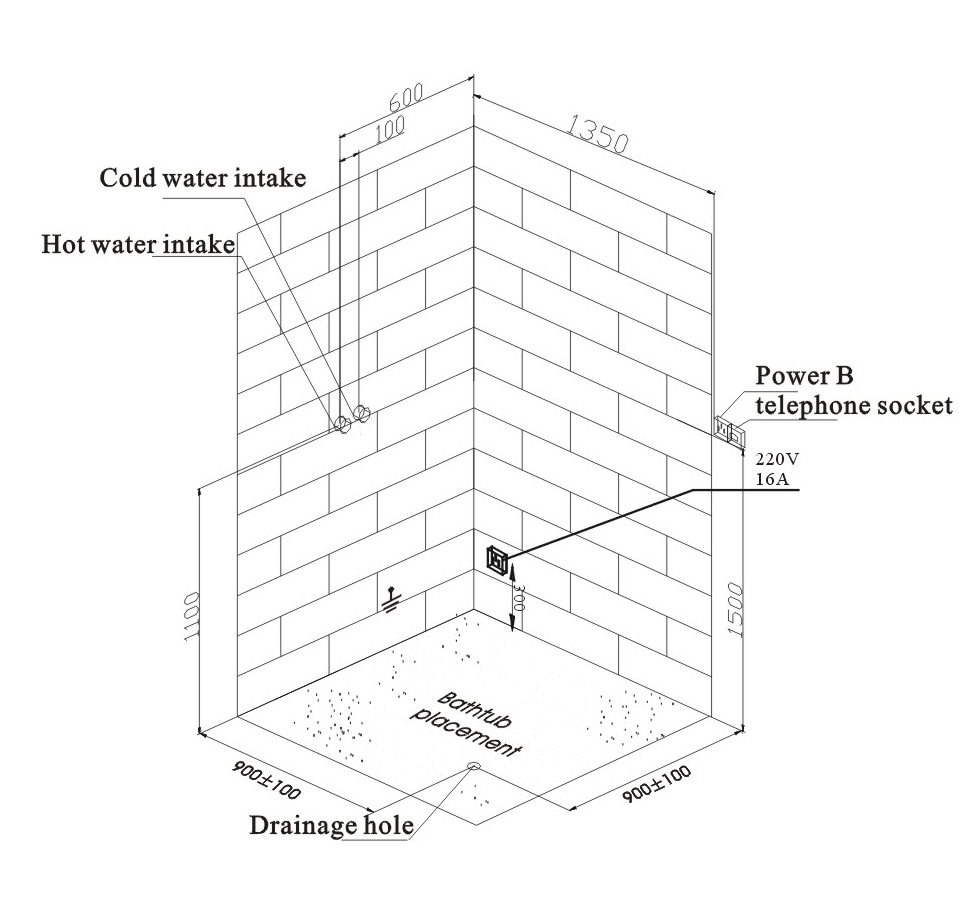 600
100
1350
Cold water intake
Hot water intake
Power B
telephone socket
220V
16A
1100
300
1500
Bathtub placement
900±100
900±100
Drainage hole